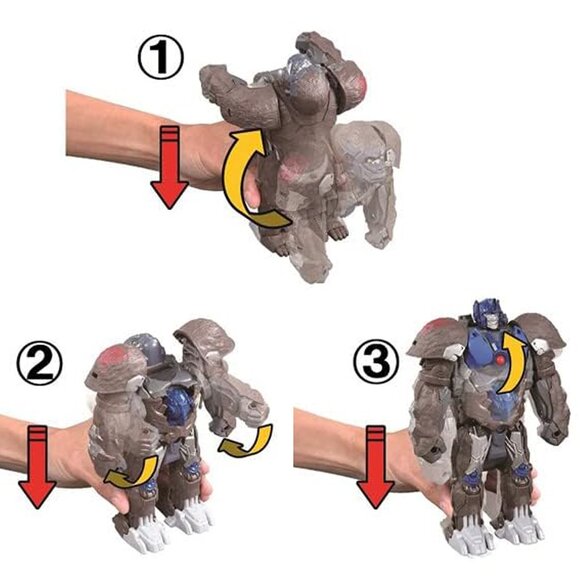 ①

②

③